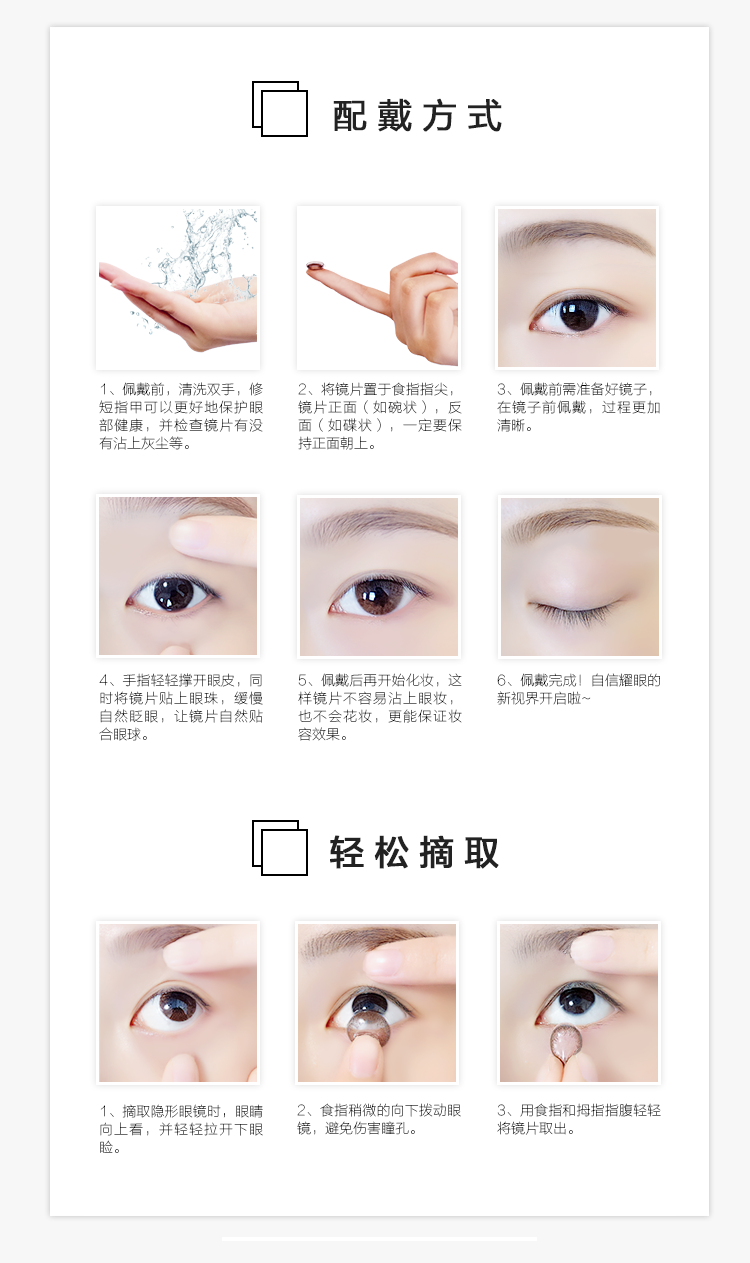 配戴方式

1、佩戴前，清洗双手，修短指甲可以更好地保护眼部健康，并检查镜片有没有沾上灰尘等。

2、将镜片置于食指指尖，镜片正面（如碗状），反面（如碟状），一定要保持正面朝上。

3、佩戴前需准备好镜子，在镜子前佩戴，过程更加清晰。

4、手指轻轻撑开眼皮，同时将镜片贴上眼珠，缓慢自然眨眼，让镜片自然贴合眼球。

5、佩戴后再开始化妆，这样镜片不容易沾上眼妆，也不会花妆，更能保证妆容效果。

6、佩戴完成！自信耀眼的新视界开启啦~

轻松摘取

1、摘取隐形眼镜时，眼睛向上看，并轻轻拉开下眼睑。

2、食指稍微的向下拨动眼镜，避免伤害瞳孔。

3、用食指和拇指指腹轻轻将镜片取出。